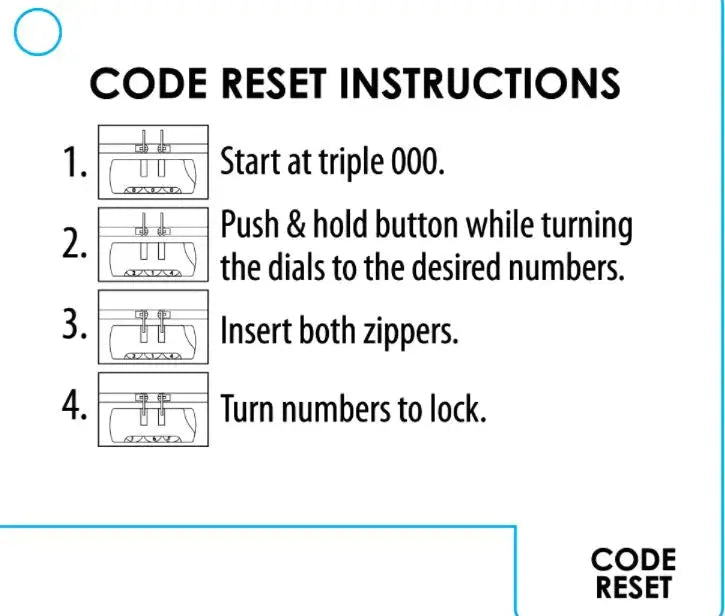 CODE RESET INSTRUCTIONS

1. Start at triple 000.

2. Push & hold button while turning the dials to the desired numbers.

3. Insert both zippers.

4. Turn numbers to lock.

CODE RESET