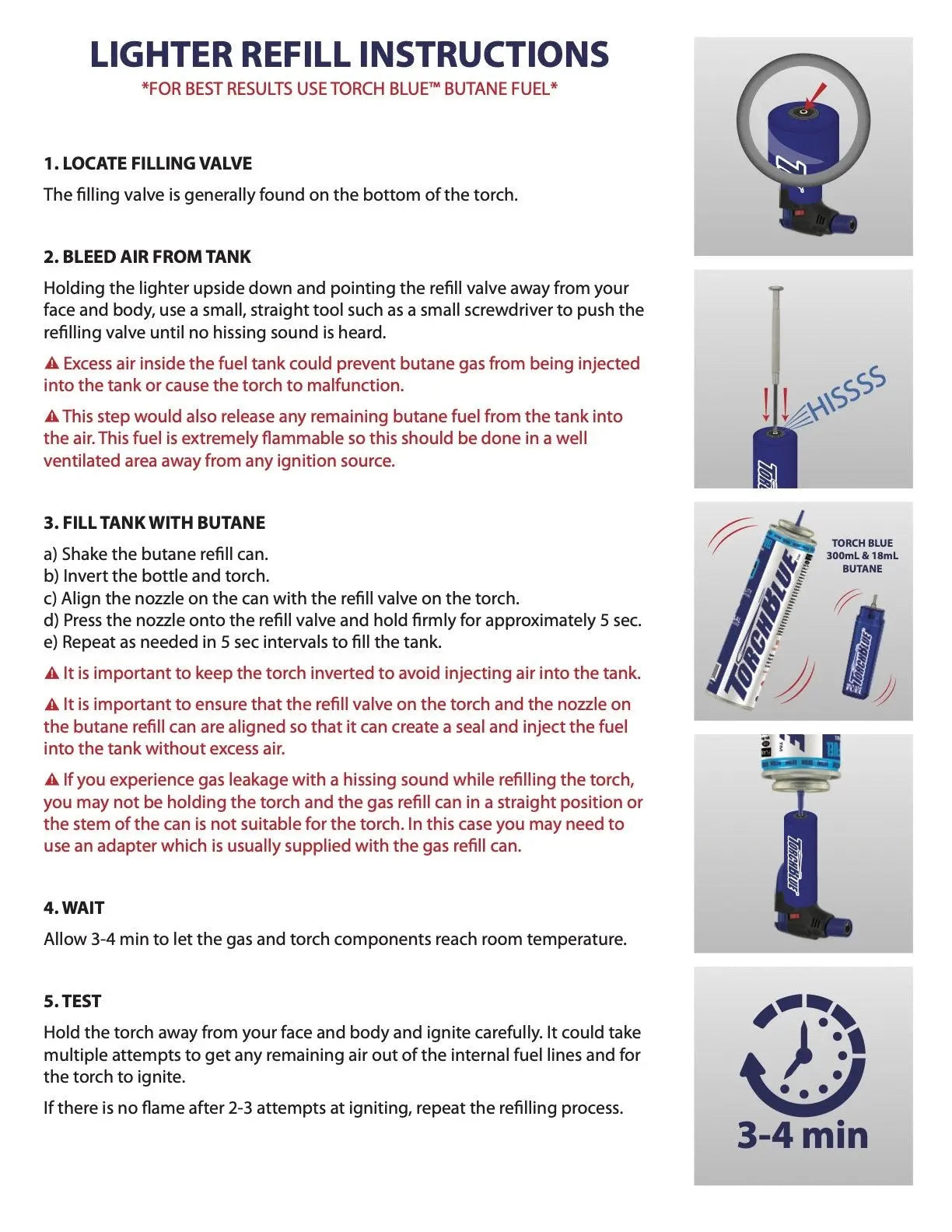 LIGHTER REFILL INSTRUCTIONS
*FOR BEST RESULTS USE TORCH BLUE™ BUTANE FUEL*

1. LOCATE FILLING VALVE
The filling valve is generally found on the bottom of the torch.

2. BLEED AIR FROM TANK
Holding the lighter upside down and pointing the refill valve away from your face and body, use a small, straight tool such as a small screwdriver to push the refilling valve until no hissing sound is heard.

⚠ Excess air inside the fuel tank could prevent butane gas from being injected into the tank or cause the torch to malfunction.

⚠ This step would also release any remaining butane fuel from the tank into the air. This fuel is extremely flammable so this should be done in a well ventilated area away from any ignition source.

3. FILL TANK WITH BUTANE
a) Shake the butane refill can.
b) Invert the bottle and torch.
c) Align the nozzle on the can with the refill valve on the torch.
d) Press the nozzle onto the refill valve and hold firmly for approximately 5 sec.
e) Repeat as needed in 5 sec intervals to fill the tank.

⚠ It is important to keep the torch inverted to avoid injecting air into the tank.

⚠ It is important to ensure that the refill valve on the torch and the nozzle on the butane refill can are aligned so that it can create a seal and inject the fuel into the tank without excess air.

⚠ If you experience gas leakage with a hissing sound while refilling the torch, you may not be holding the torch and the gas refill can in a straight position or the stem of the can is not suitable for the torch. In this case you may need to use an adapter which is usually supplied with the gas refill can.

4. WAIT
Allow 3-4 min to let the gas and torch components reach room temperature.

5. TEST
Hold the torch away from your face and body and ignite carefully. It could take multiple attempts to get any remaining air out of the internal fuel lines and for the torch to ignite.

If there is no flame after 2-3 attempts at igniting, repeat the refilling process.

HISSSS

TORCHBLUE

TORCH BLUE
300mL & 18mL
BUTANE

TORCHBLUE

TORCHBLUE

TORCHBLUE

3-4 min