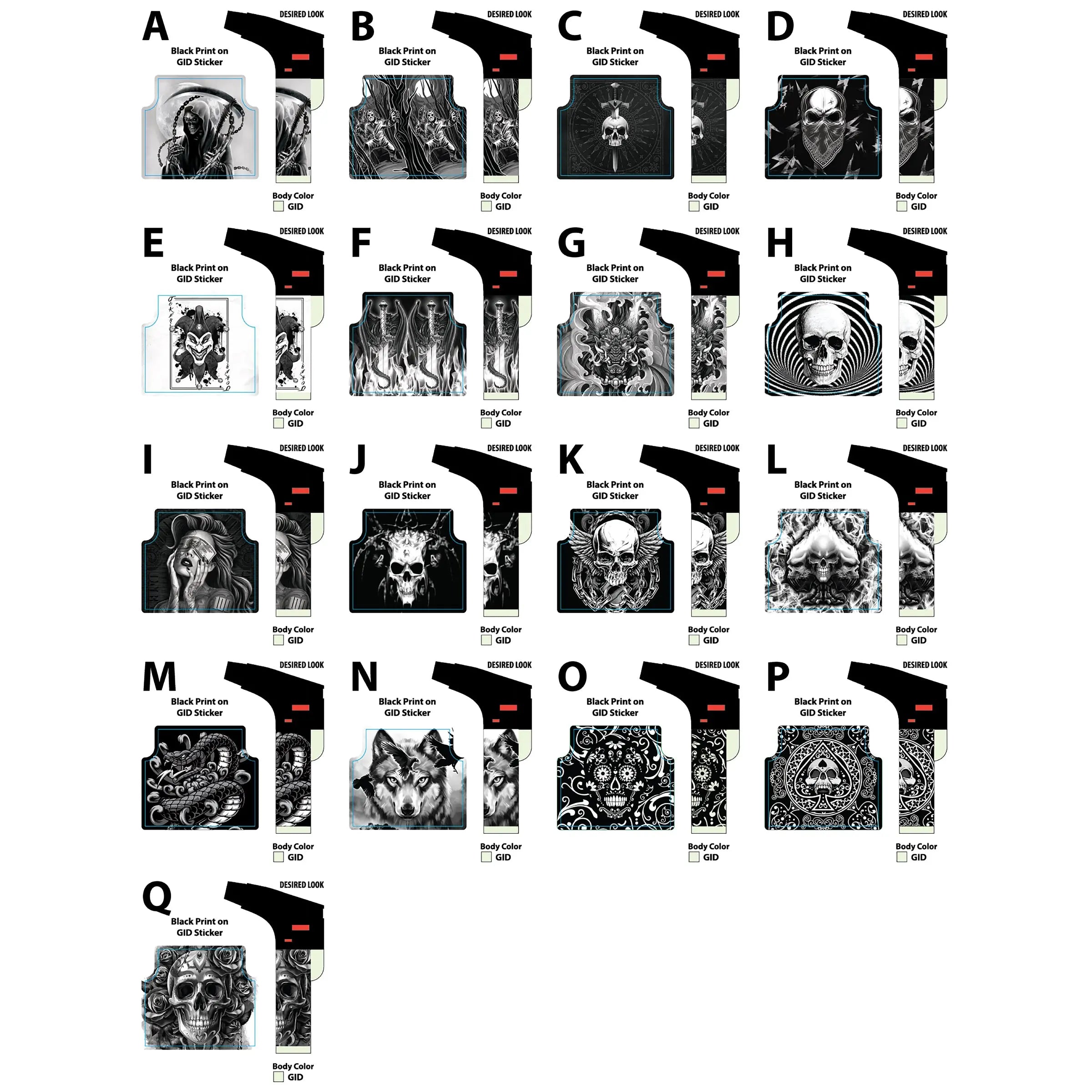 A
DESIRED LOOK
Black Print on GID Sticker
Body Color
GID

B
DESIRED LOOK
Black Print on GID Sticker
Body Color
GID

C
DESIRED LOOK
Black Print on GID Sticker
Body Color
GID

D
DESIRED LOOK
Black Print on GID Sticker
Body Color
GID

E
DESIRED LOOK
Black Print on GID Sticker
JOKER
JOKER
Body Color
GID

F
DESIRED LOOK
Black Print on GID Sticker
Body Color
GID

G
DESIRED LOOK
Black Print on GID Sticker
Body Color
GID

H
DESIRED LOOK
Black Print on GID Sticker
Body Color
GID

I
DESIRED LOOK
Black Print on GID Sticker
Body Color
GID

J
DESIRED LOOK
Black Print on GID Sticker
Body Color
GID

K
DESIRED LOOK
Black Print on GID Sticker
Body Color
GID

L
DESIRED LOOK
Black Print on GID Sticker
Body Color
GID

M
DESIRED LOOK
Black Print on GID Sticker
Body Color
GID

N
DESIRED LOOK
Black Print on GID Sticker
Body Color
GID

O
DESIRED LOOK
Black Print on GID Sticker
Body Color
GID

P
DESIRED LOOK
Black Print on GID Sticker
Body Color
GID

Q
DESIRED LOOK
Black Print on GID Sticker
Body Color
GID