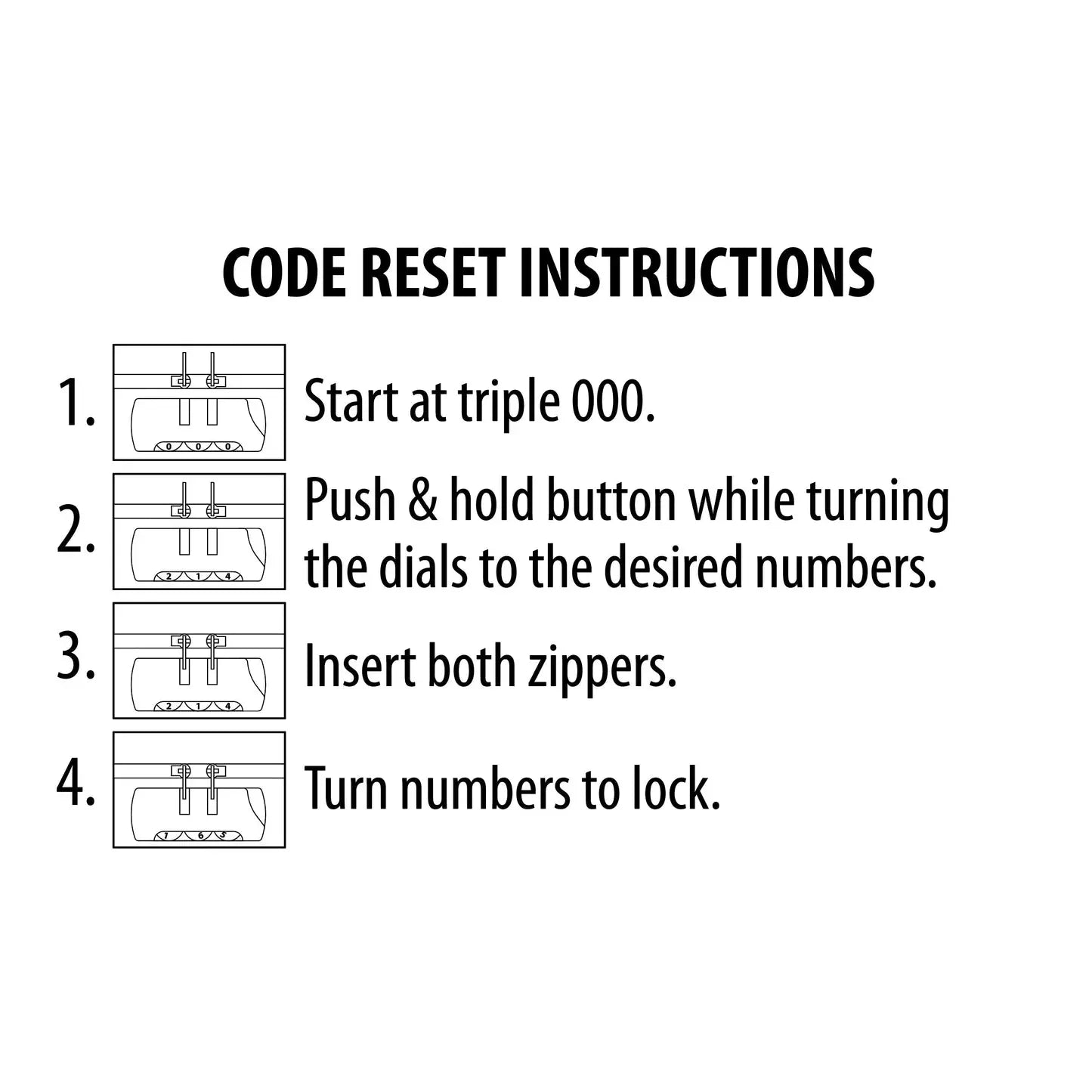 CODE RESET INSTRUCTIONS

1. 0 0 0 Start at triple 000.

2. 2 1 4 Push & hold button while turning the dials to the desired numbers.

3. 2 1 4 Insert both zippers.

4. 7 6 5 Turn numbers to lock.